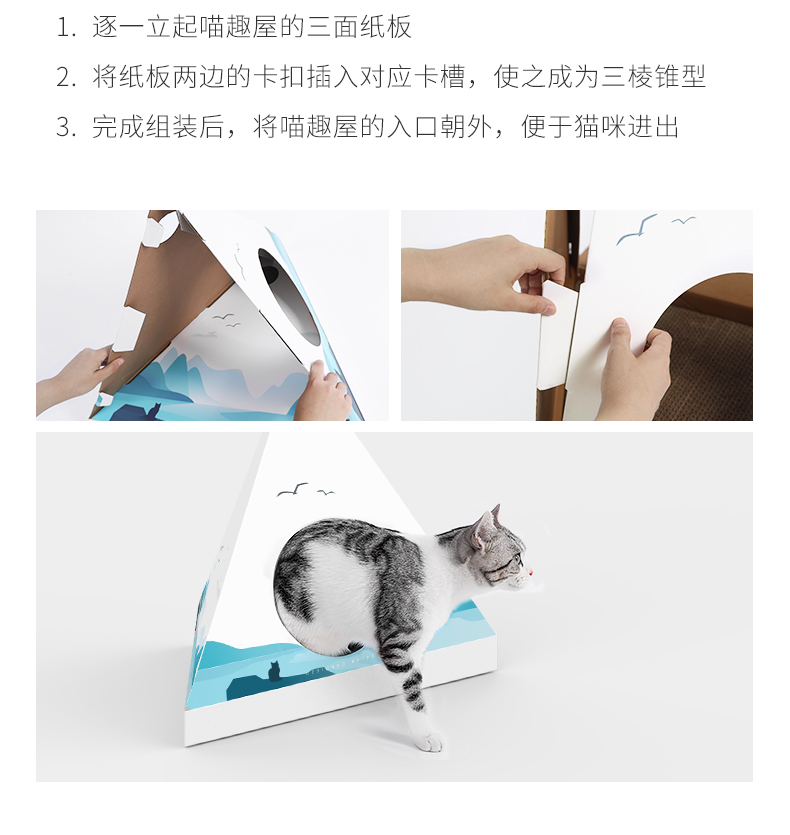 1. 逐一立起喵趣屋的三面纸板

2. 将纸板两边的卡扣插入对应卡槽，使之成为三棱锥型

3. 完成组装后，将喵趣屋的入口朝外，便于猫咪进出