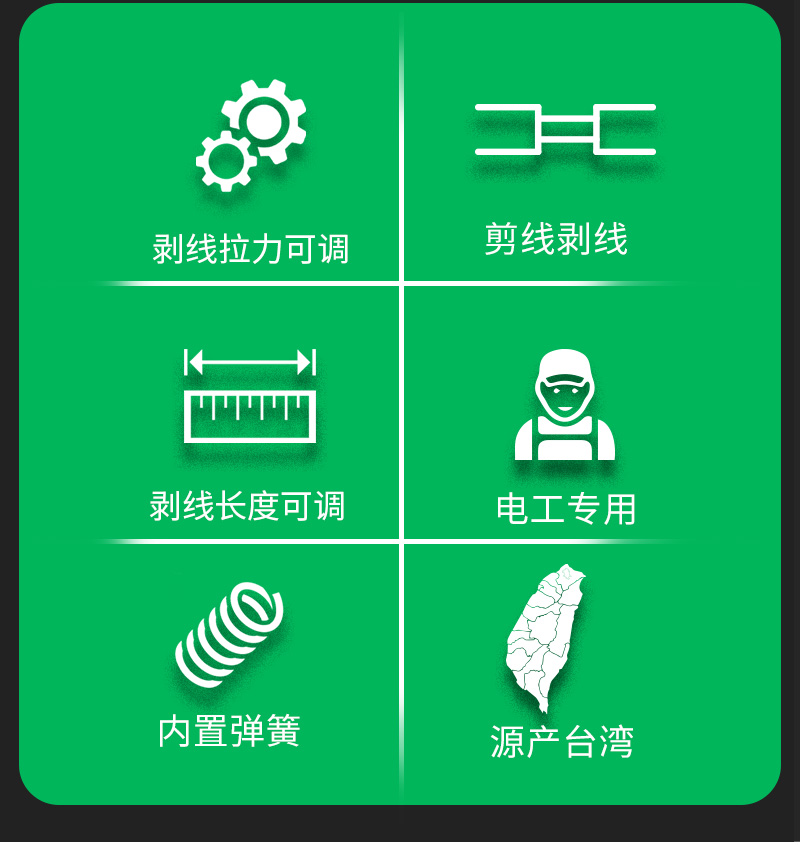 剥线拉力可调

剪线剥线

剥线长度可调

电工专用

内置弹簧

源产台湾